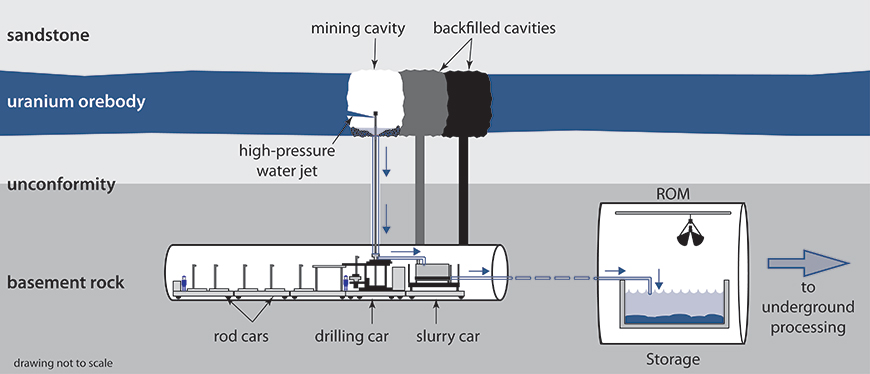 sandstone

mining cavity

backfilled cavities

uranium orebody

high-pressure water jet

unconformity

ROM

basement rock

to underground processing

rod cars

drilling car

slurry car

Storage

drawing not to scale